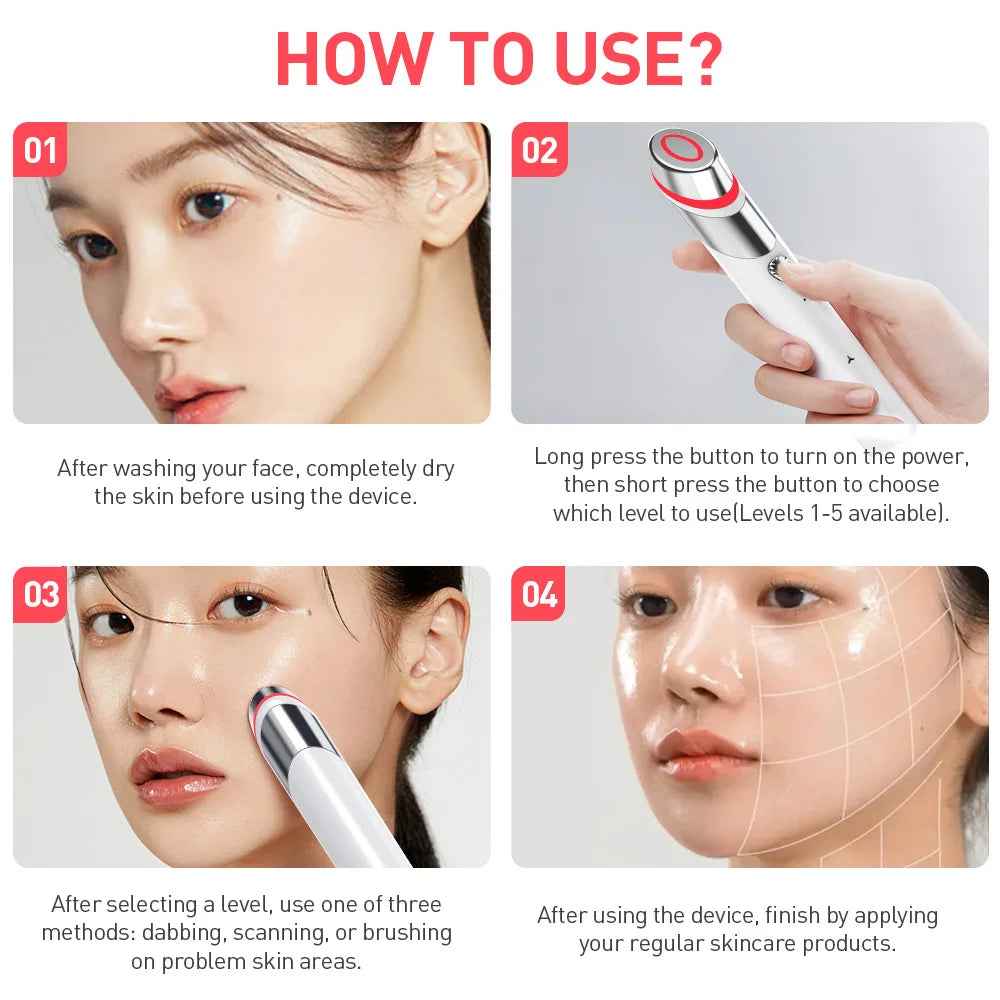 HOW TO USE?

01

After washing your face, completely dry the skin before using the device.

02

Long press the button to turn on the power, then short press the button to choose which level to use(Levels 1-5 available).

03

After selecting a level, use one of three methods: dabbing, scanning, or brushing on problem skin areas.

04

After using the device, finish by applying your regular skincare products.