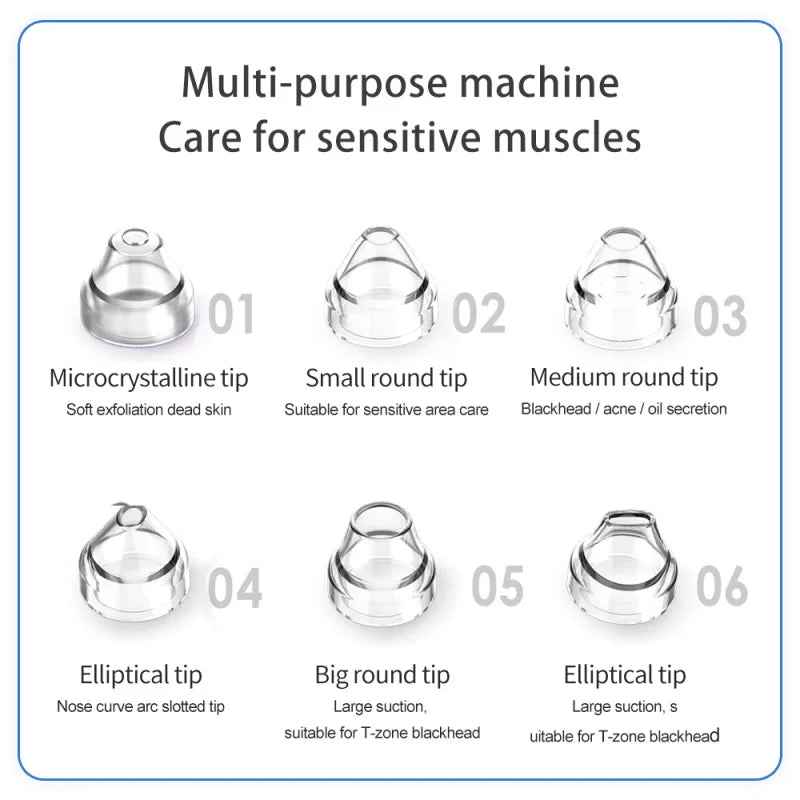 Multi-purpose machine
Care for sensitive muscles

01
Microcrystalline tip
Soft exfoliation dead skin

02
Small round tip
Suitable for sensitive area care

03
Medium round tip
Blackhead / acne / oil secretion

04
Elliptical tip
Nose curve arc slotted tip

05
Big round tip
Large suction,
suitable for T-zone blackhead

06
Elliptical tip
Large suction, s
uitable for T-zone blackhead